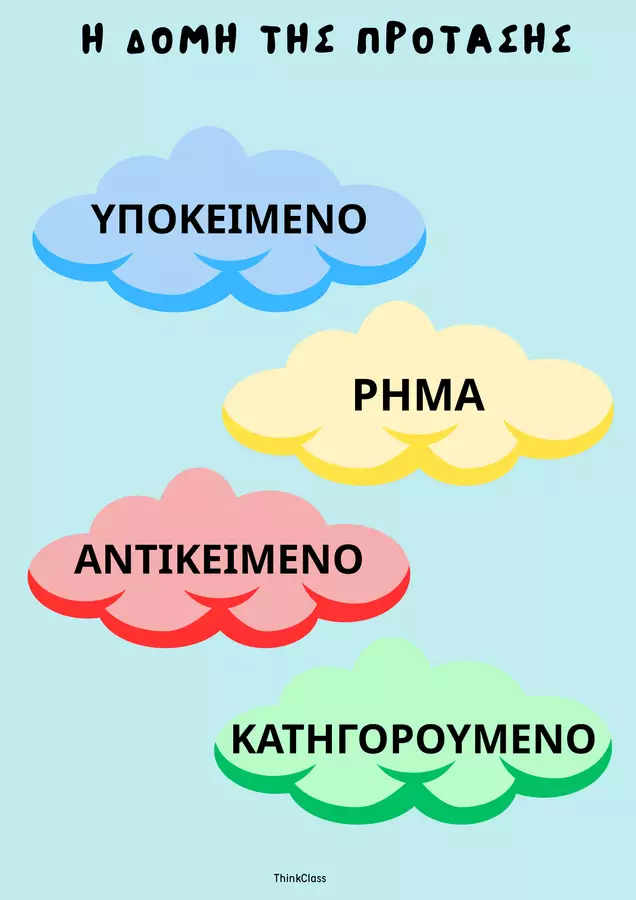 Η ΔΟΜΗ ΤΗΣ ΠΡΟΤΑΣΗΣ

ΥΠΟΚΕΙΜΕΝΟ

ΡΗΜΑ

ΑΝΤΙΚΕΙΜΕΝΟ

ΚΑΤΗΓΟΡΟΥΜΕΝΟ

ThinkClass