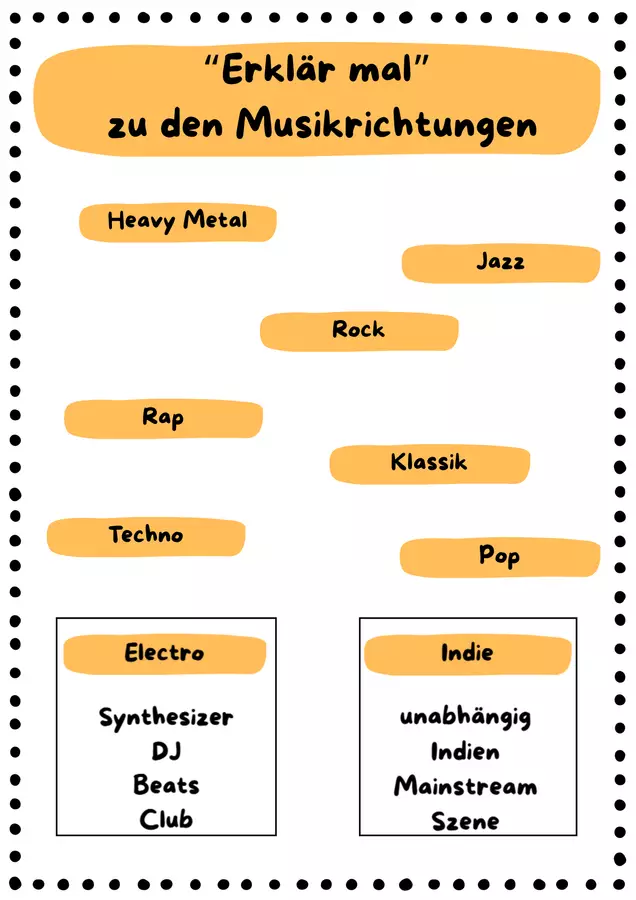 "Erklär mal"
zu den Musikrichtungen

Heavy Metal

Jazz

Rock

Rap

Klassik

Techno

Pop

Electro

Synthesizer
DJ
Beats
Club

Indie

unabhängig
Indien
Mainstream
Szene