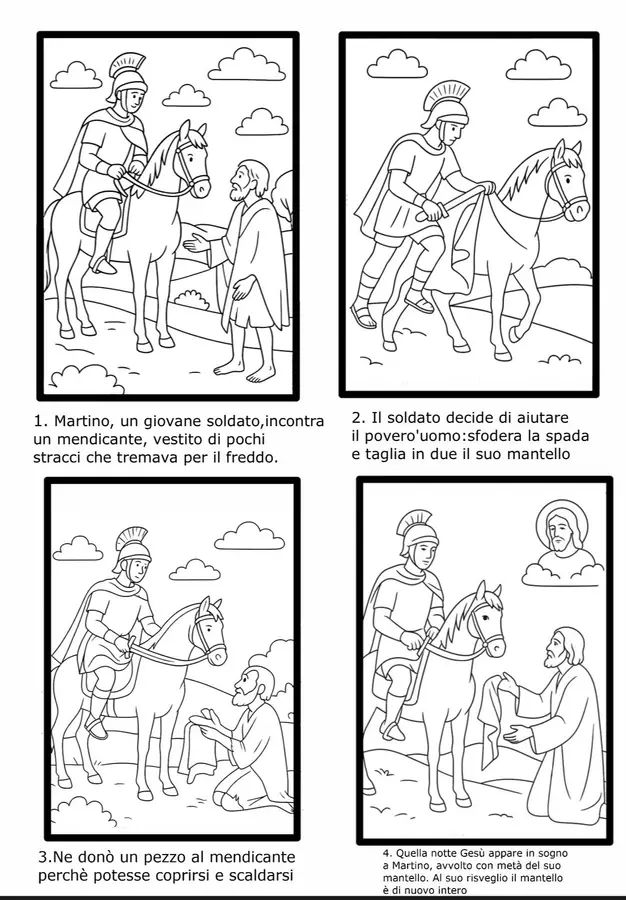 1. Martino, un giovane soldato,incontra un mendicante, vestito di pochi stracci che tremava per il freddo.

2. Il soldato decide di aiutare il povero'uomo:sfodera la spada e taglia in due il suo mantello

3.Ne donò un pezzo al mendicante perchè potesse coprirsi e scaldarsi

4. Quella notte Gesù appare in sogno a Martino, avvolto con metà del suo mantello. Al suo risveglio il mantello è di nuovo intero