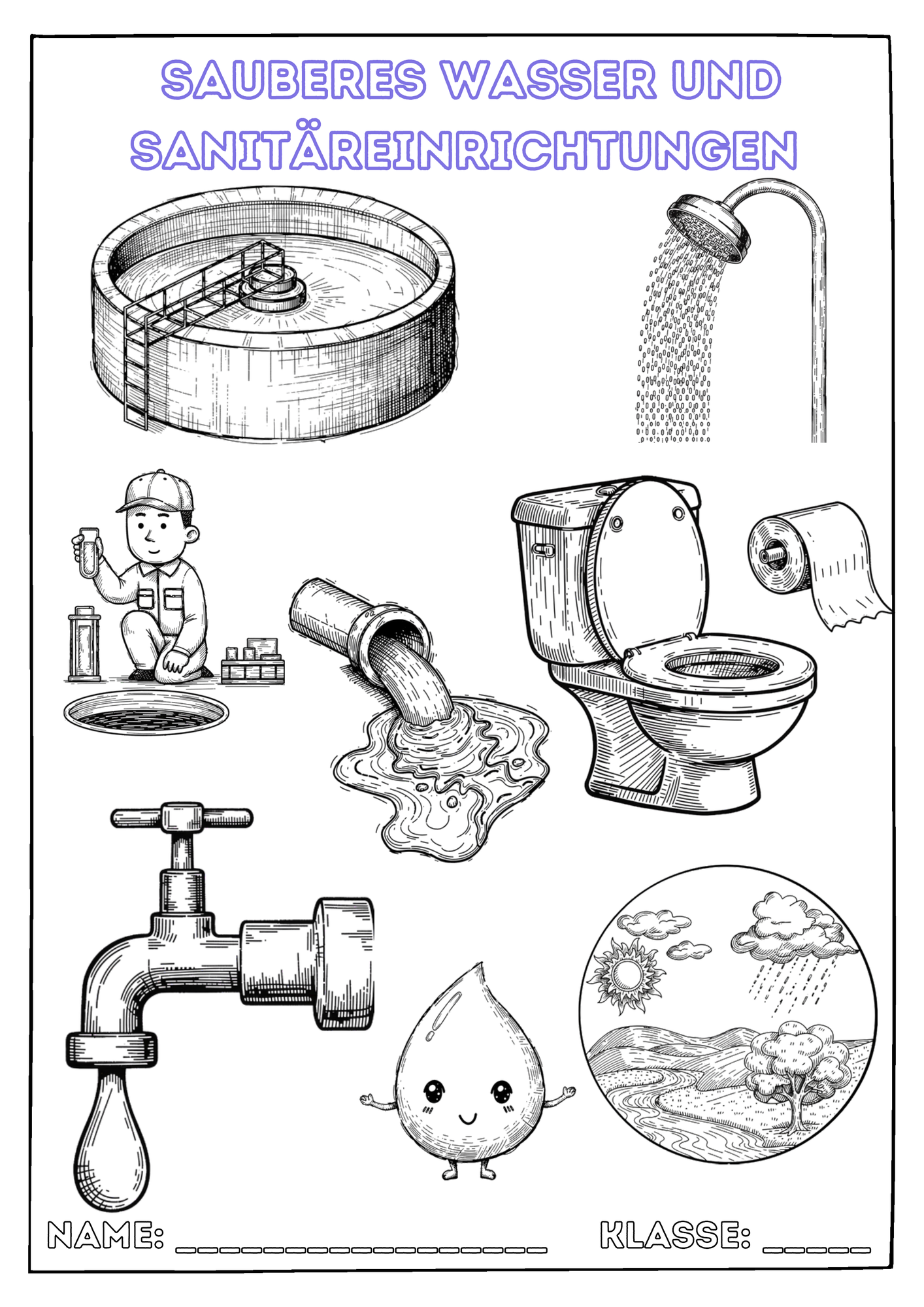 SAUBERES WASSER UND SANITÄREINRICHTUNGEN

NAME: ____ KLASSE: ____