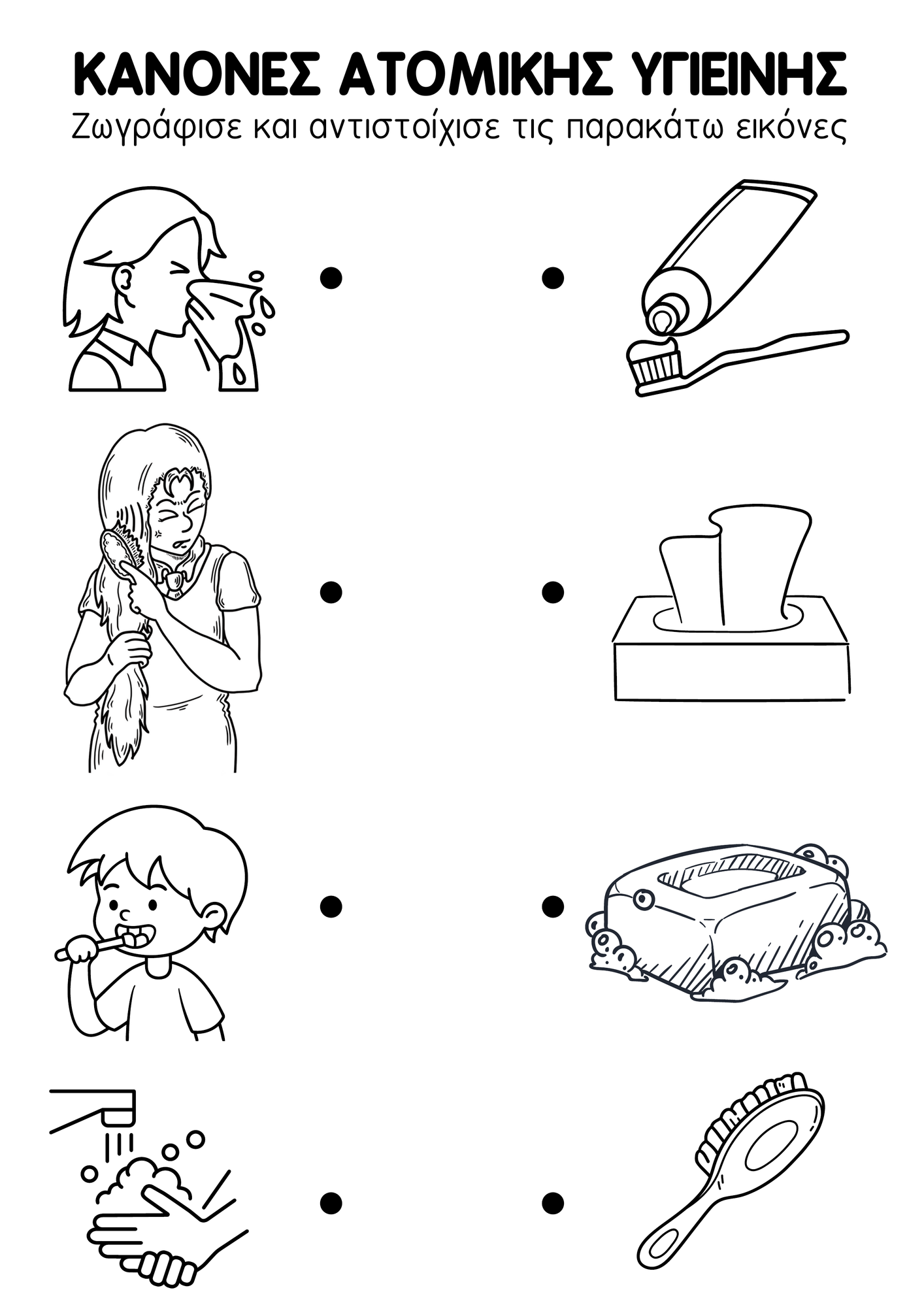 ΚΑΝΟΝΕΣ ΑΤΟΜΙΚΗΣ ΥΓΙΕΙΝΗΣ
Ζωγράφισε και αντιστοίχισε τις παρακάτω εικόνες