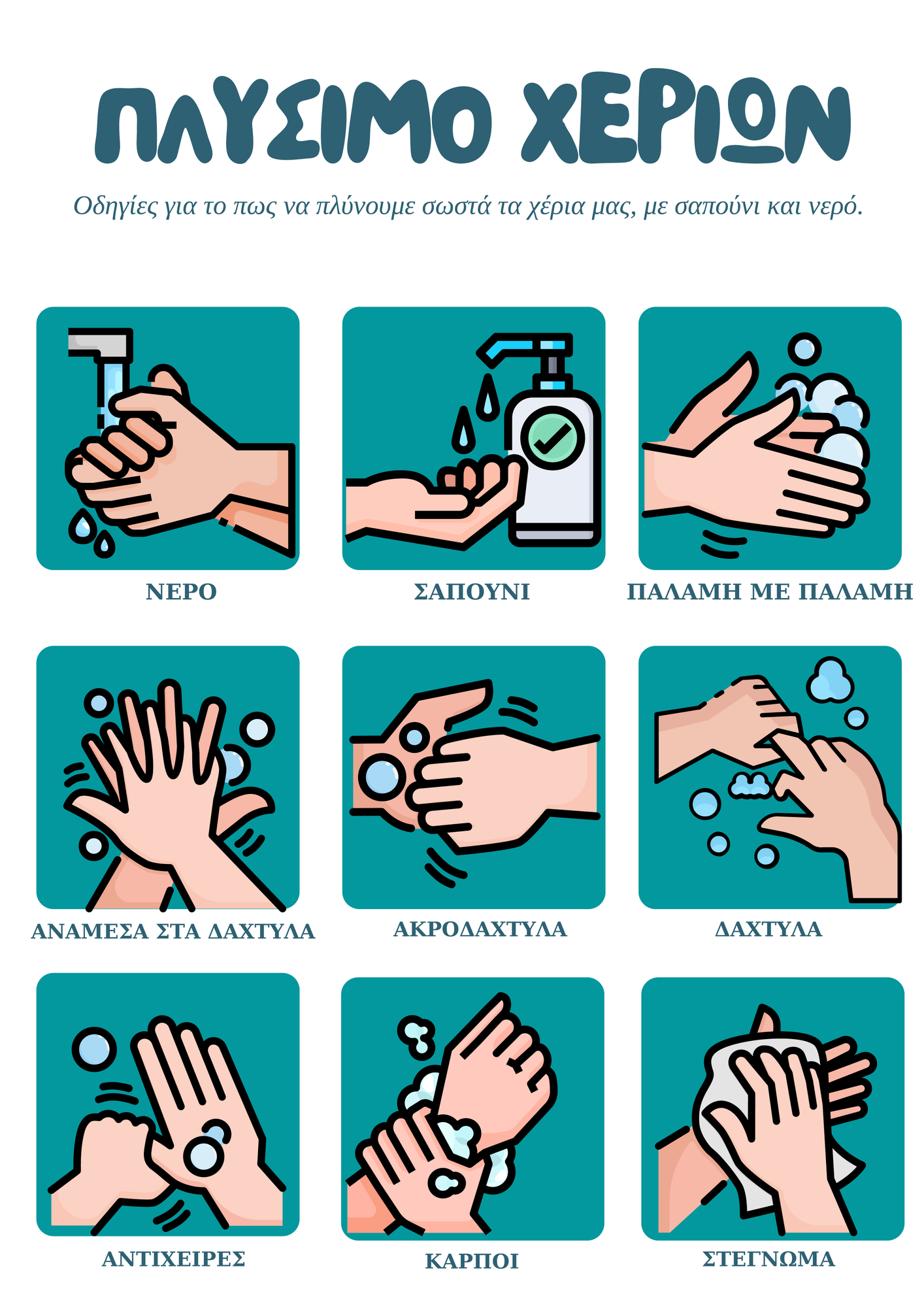 ΠΛΥΣΙΜΟ ΧΕΡΙΩΝ

Οδηγίες για το πως να πλύνουμε σωστά τα χέρια μας, με σαπούνι και νερό.

ΝΕΡΟ

ΣΑΠΟΥΝΙ

ΠΑΛΑΜΗ ΜΕ ΠΑΛΑΜΗ

ΑΝΑΜΕΣΑ ΣΤΑ ΔΑΧΤΥΛΑ

ΑΚΡΟΔΑΧΤΥΛΑ

ΔΑΧΤΥΛΑ

ΑΝΤΙΧΕΙΡΕΣ

ΚΑΡΠΟΙ

ΣΤΕΓΝΩΜΑ