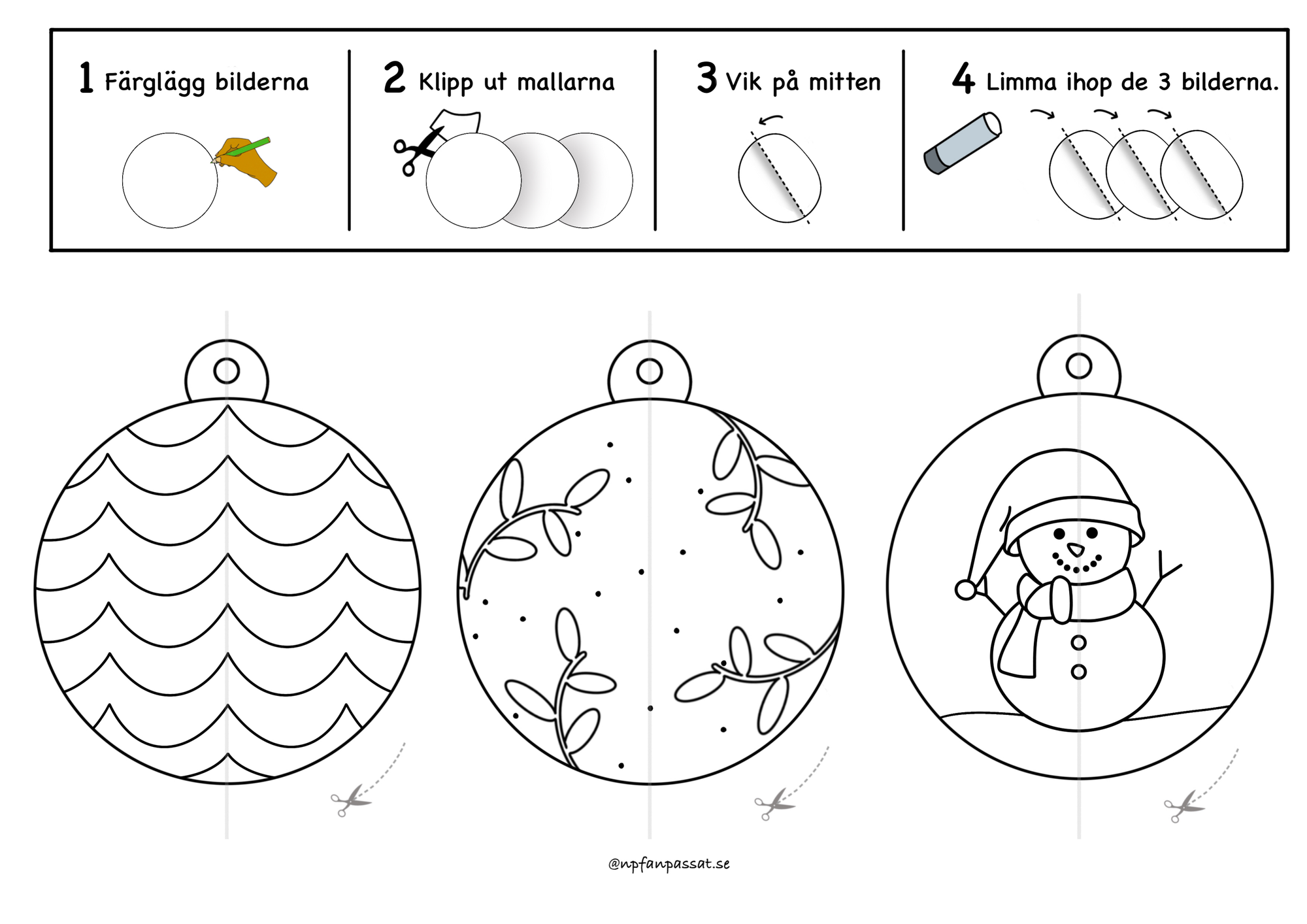 1 Färglägg bilderna

2 Klipp ut mallarna

3 Vik på mitten

4 Limma ihop de 3 bilderna.

@npfanpassat.se