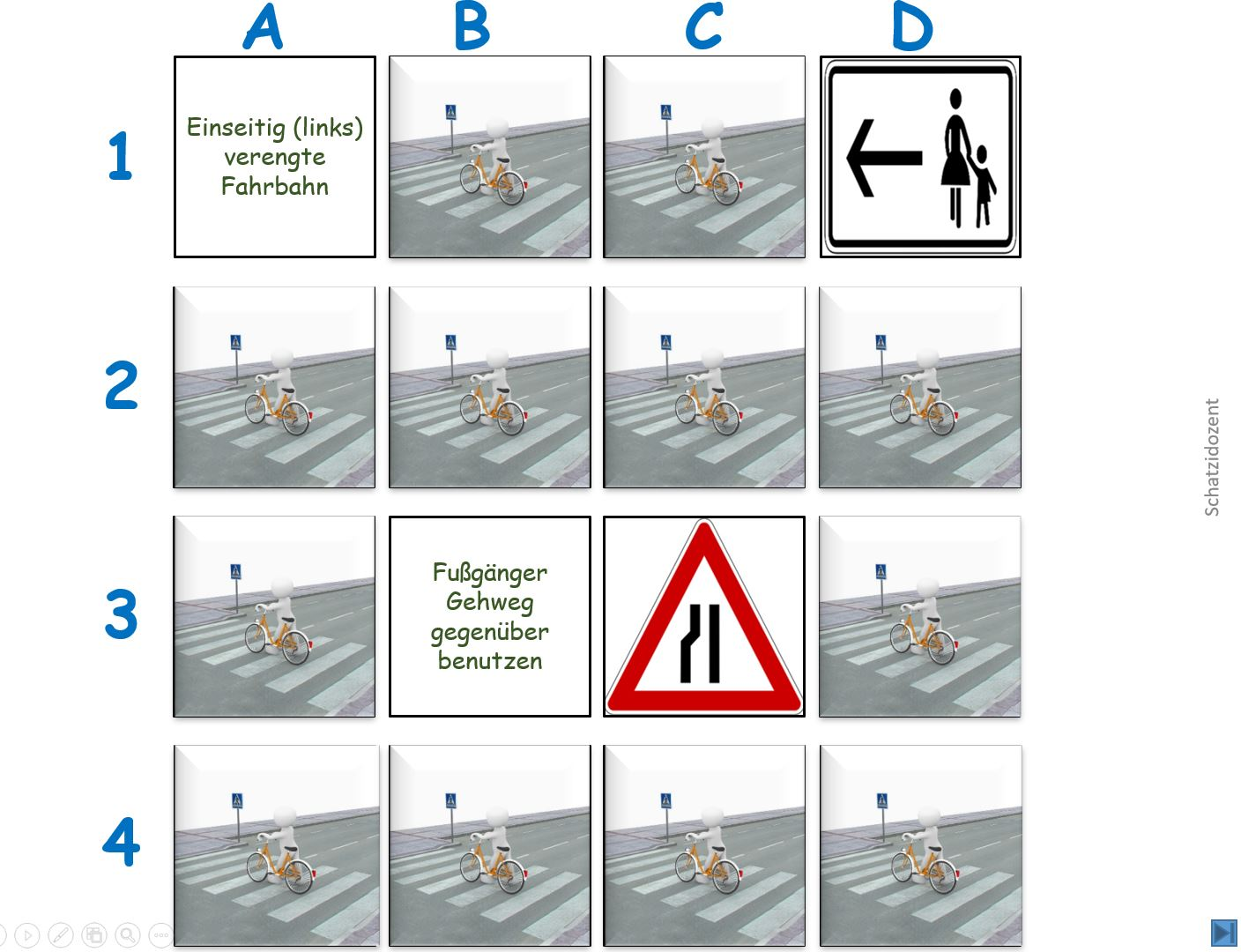 A B C D

1
Einseitig (links) verengte Fahrbahn

2

3
Fußgänger Gehweg gegenüber benutzen

4

Schatzidozent