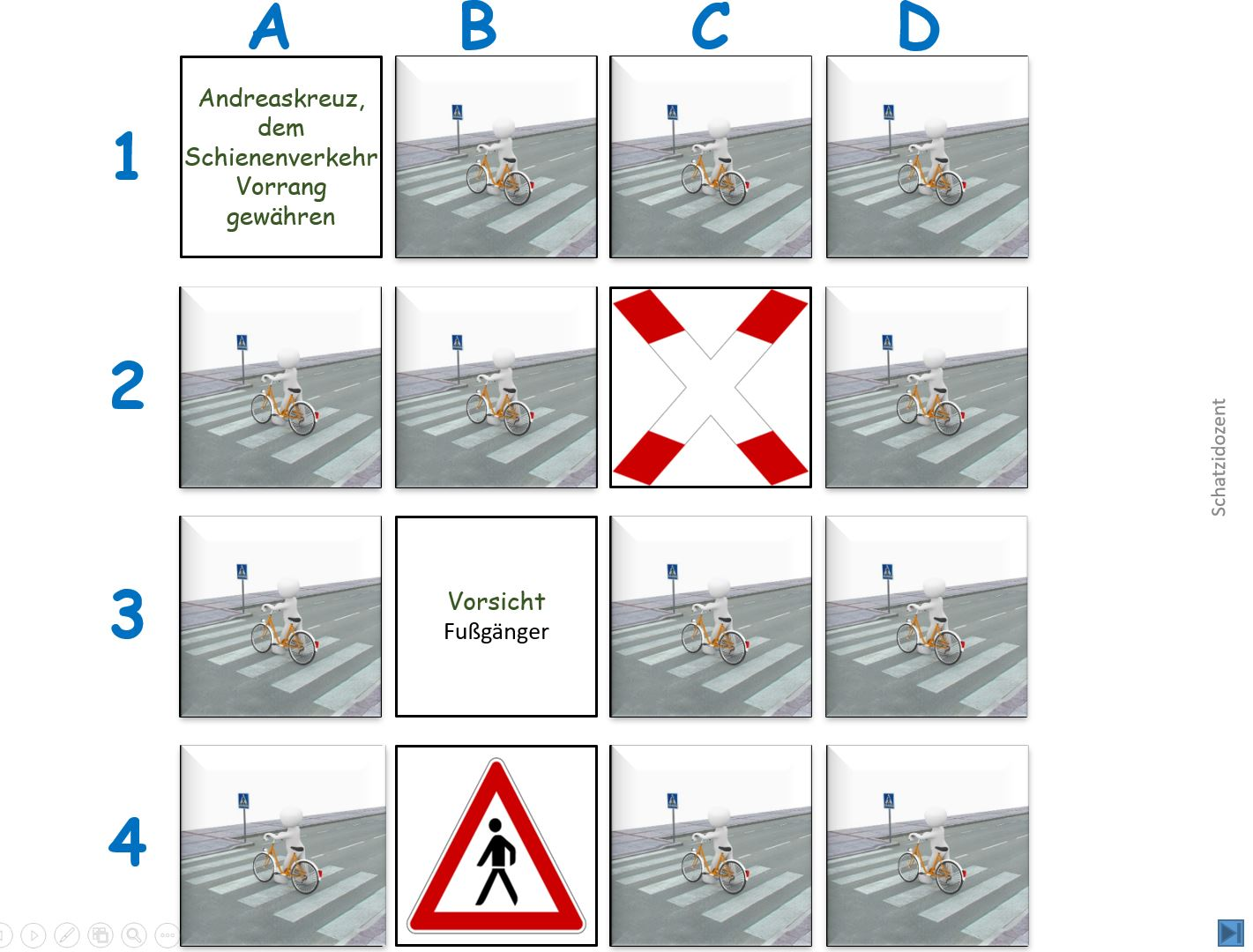 A B C D

1

Andreaskreuz, dem Schienenverkehr Vorrang gewähren

2

3

Vorsicht
Fußgänger

4

Schatzidozent