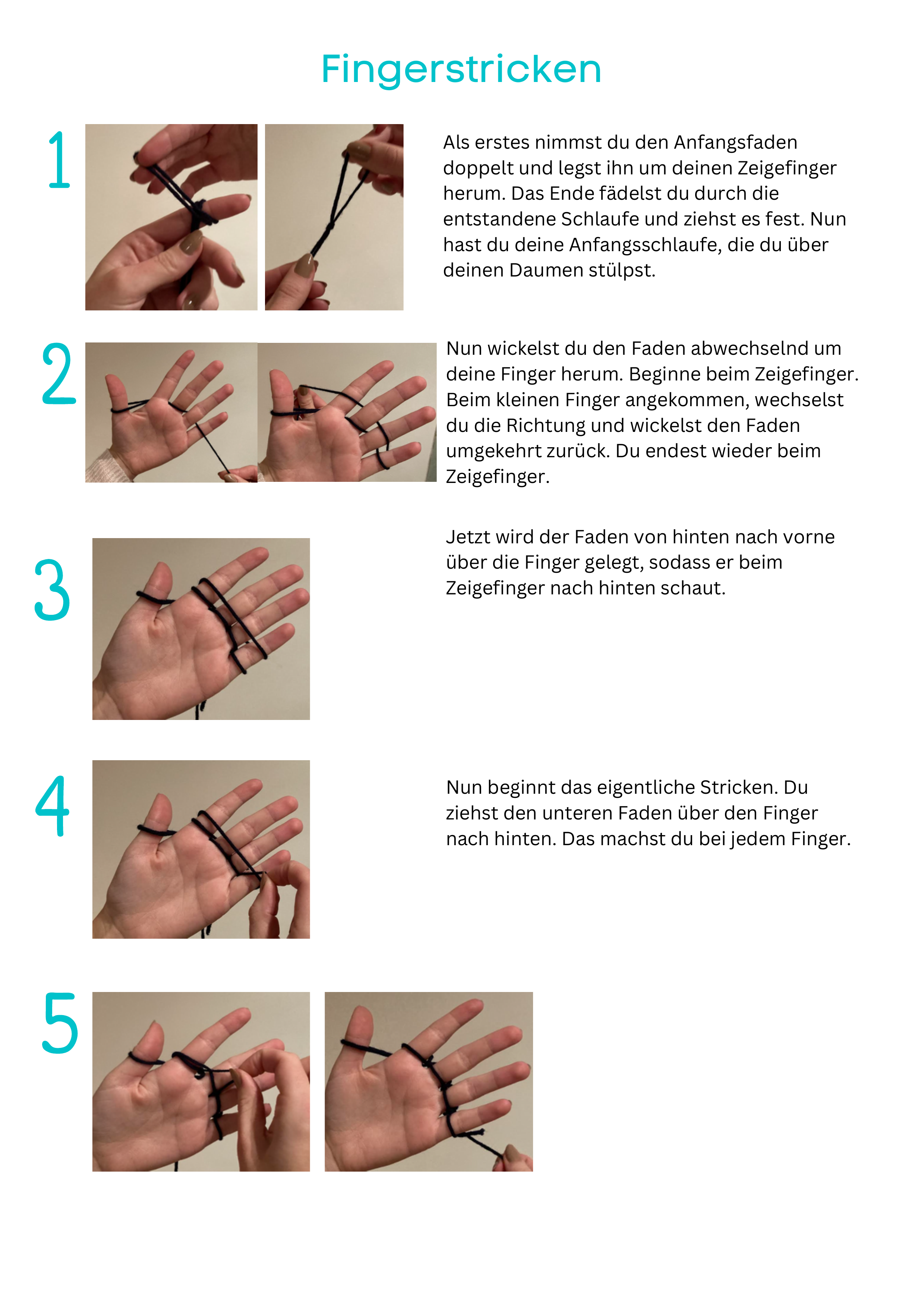 Fingerstricken

1

Als erstes nimmst du den Anfangsfaden doppelt und legst ihn um deinen Zeigefinger herum. Das Ende fädelst du durch die entstandene Schlaufe und ziehst es fest. Nun hast du deine Anfangsschlaufe, die du über deinen Daumen stülpst.

2

Nun wickelst du den Faden abwechselnd um deine Finger herum. Beginne beim Zeigefinger. Beim kleinen Finger angekommen, wechselst du die Richtung und wickelst den Faden umgekehrt zurück. Du endest wieder beim Zeigefinger.

3

Jetzt wird der Faden von hinten nach vorne über die Finger gelegt, sodass er beim Zeigefinger nach hinten schaut.

4

Nun beginnt das eigentliche Stricken. Du ziehst den unteren Faden über den Finger nach hinten. Das machst du bei jedem Finger.

5